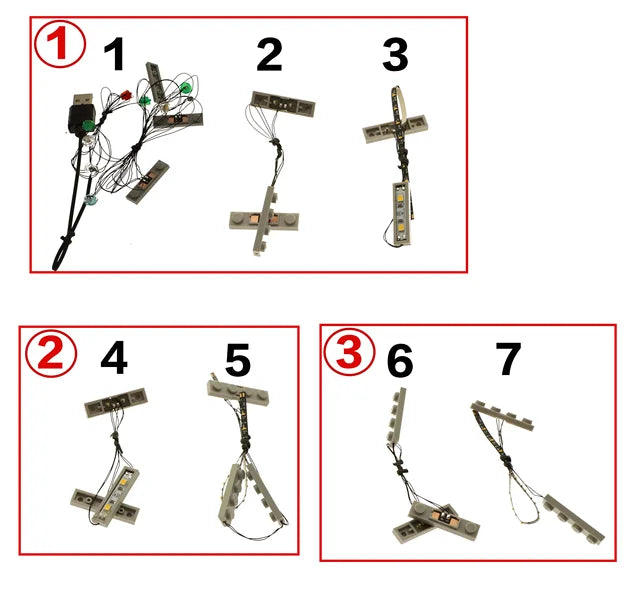 1
1 2 3

2
4 5

3
6 7